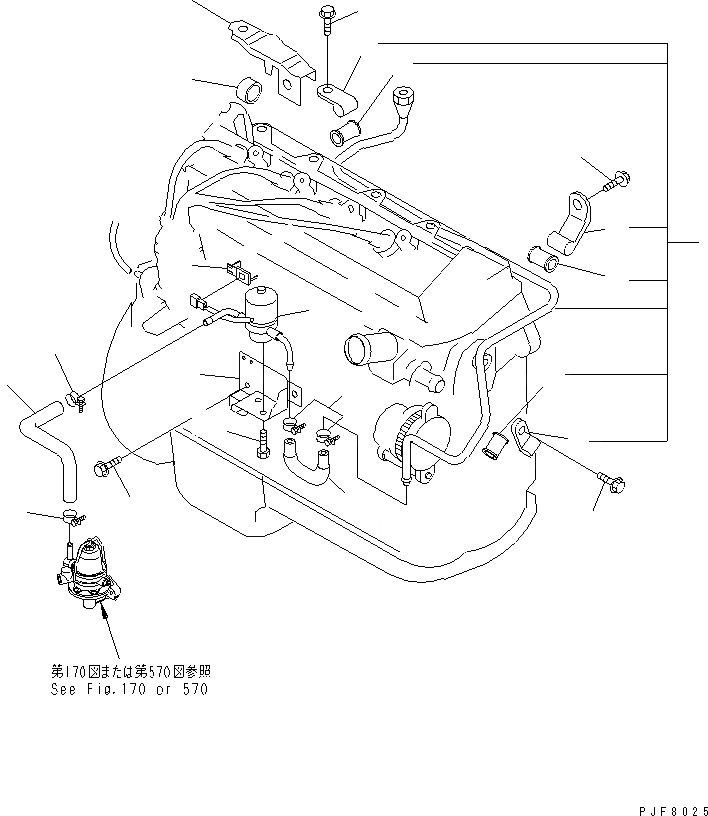 第170図または第570図参照
See Fig.170 or 570

PJF8025