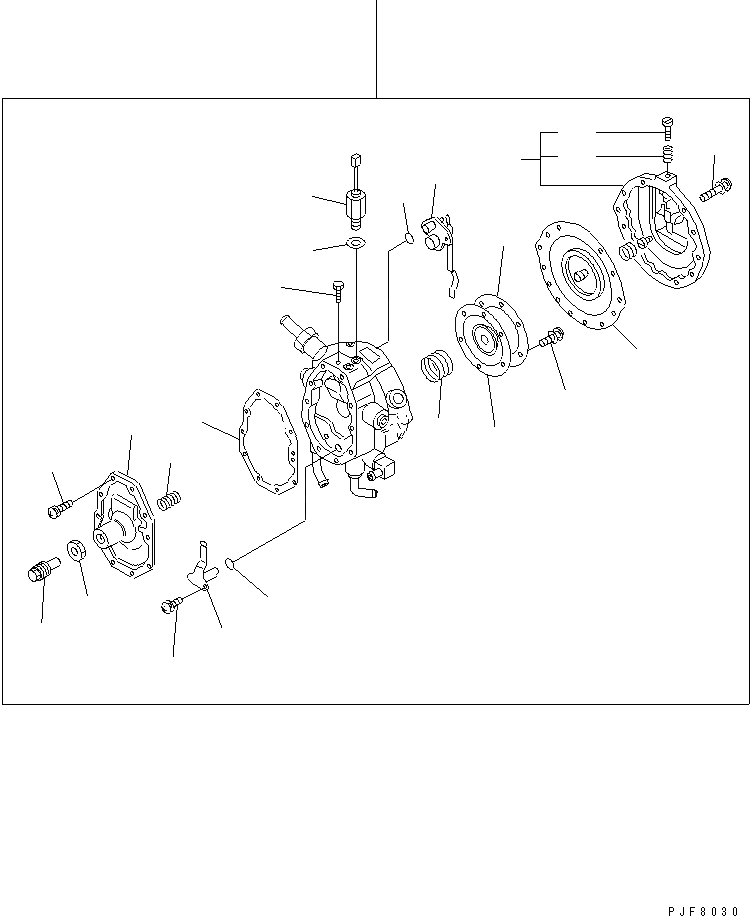 PJF8030