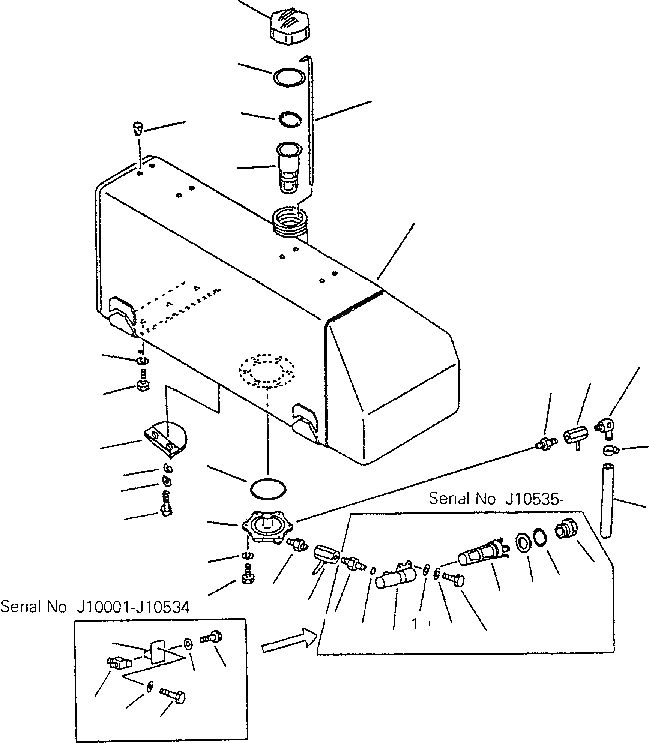 Serial No J10535-

1

Serial No J10001-J10534