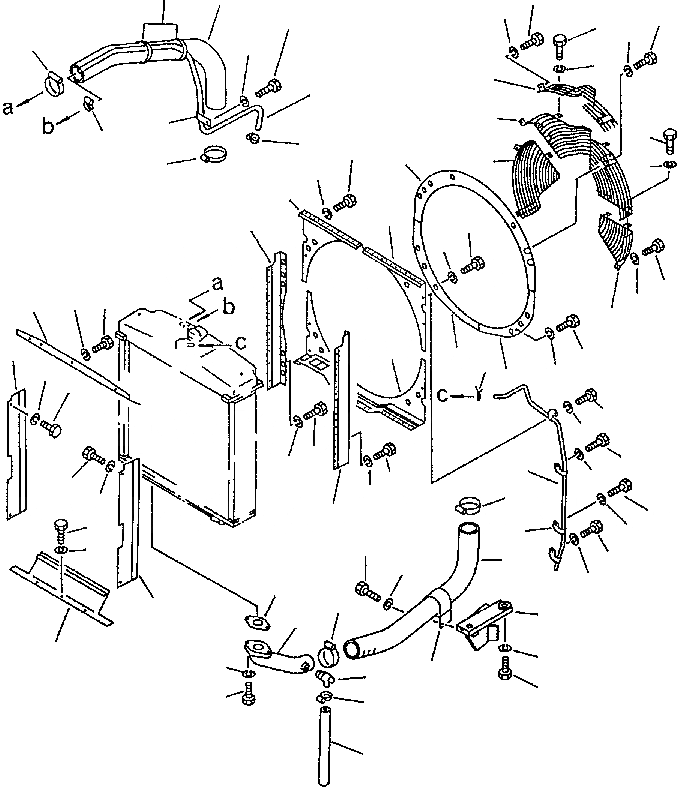 a
b
a
b
c
c