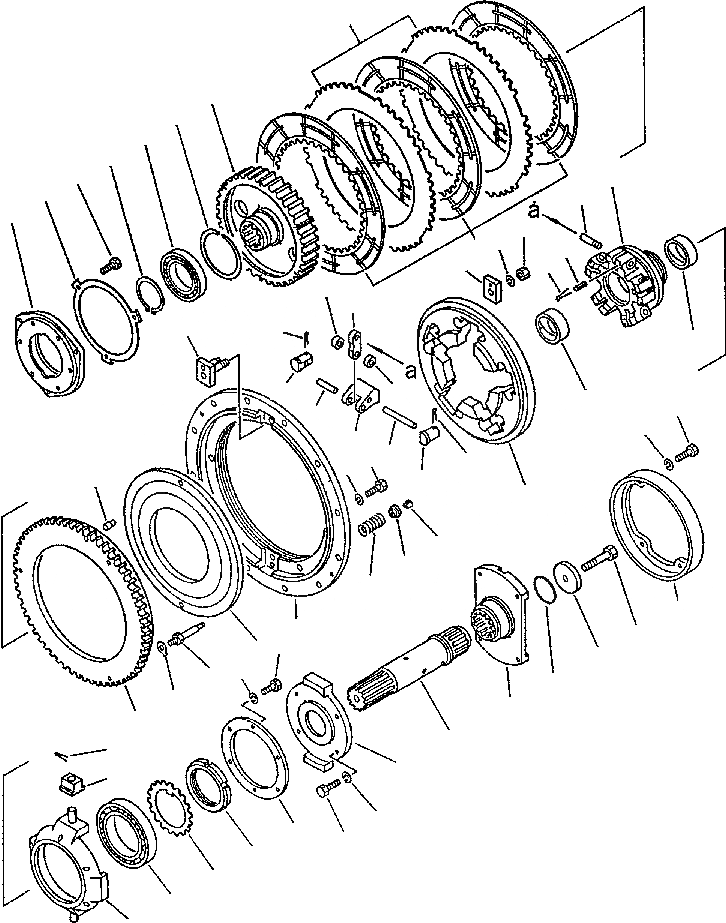 a

a