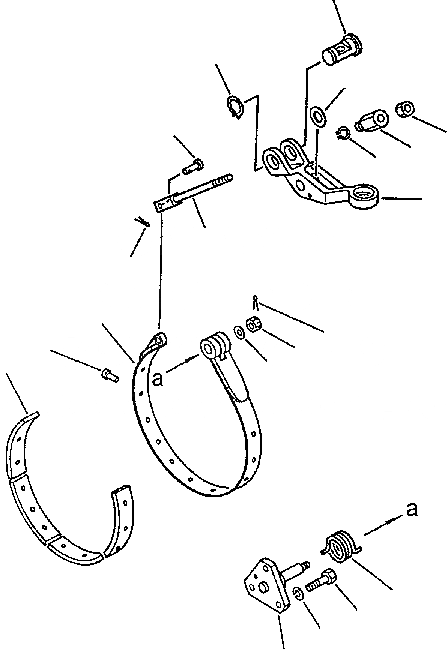 a

a