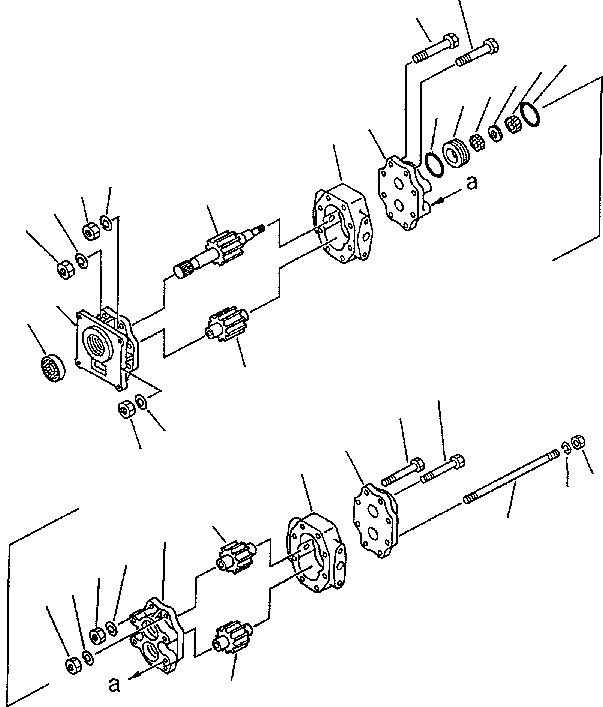 a

a