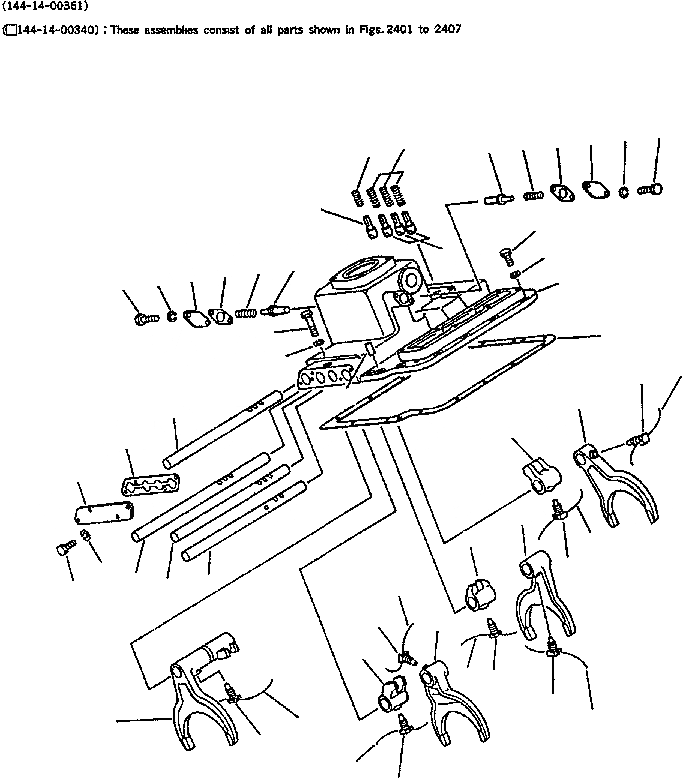 (144-14-00361)

(□144-14-00340) : These assemblies consist of all parts shown in Figs. 2401 to 2407