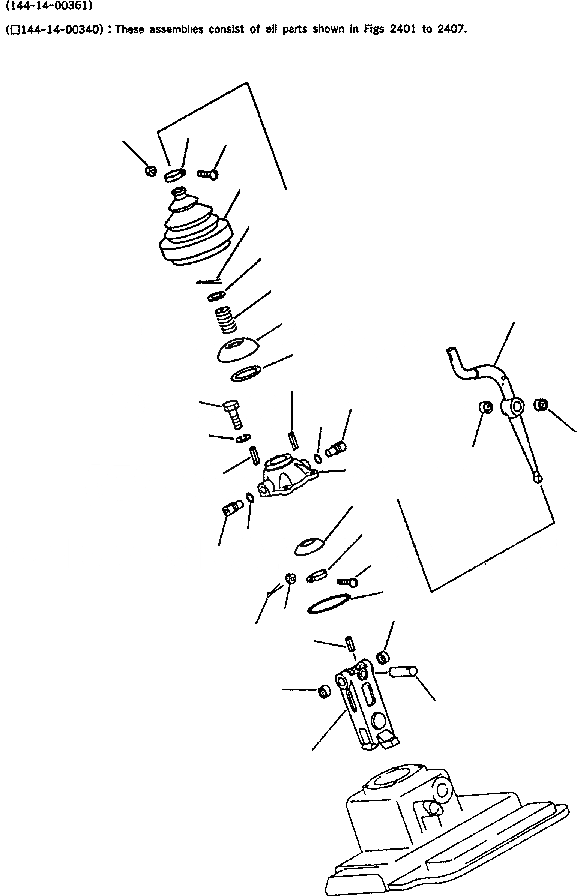 (144-14-00361)

(□144-14-00340) : These assemblies consist of all parts shown in Figs 2401 to 2407.