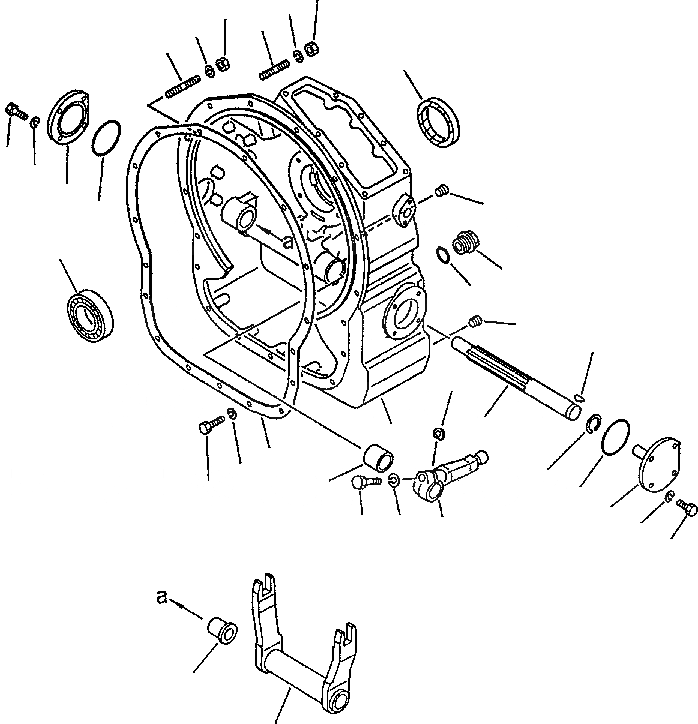 a

a