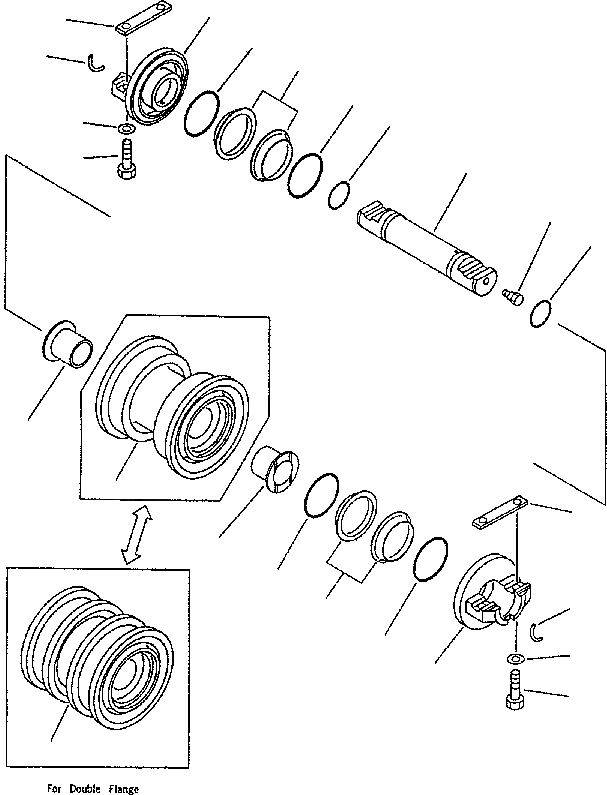 For Double Flange