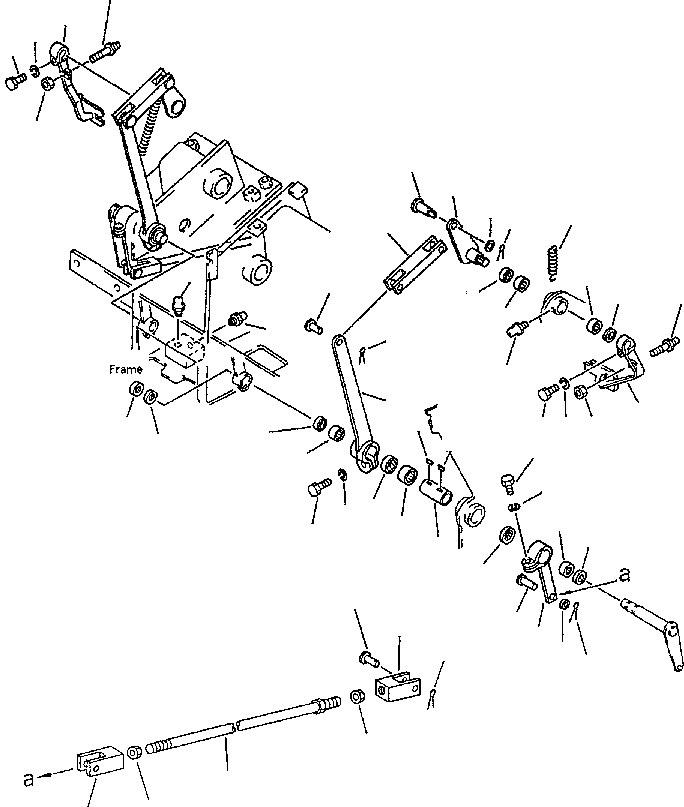 Frame

a

a