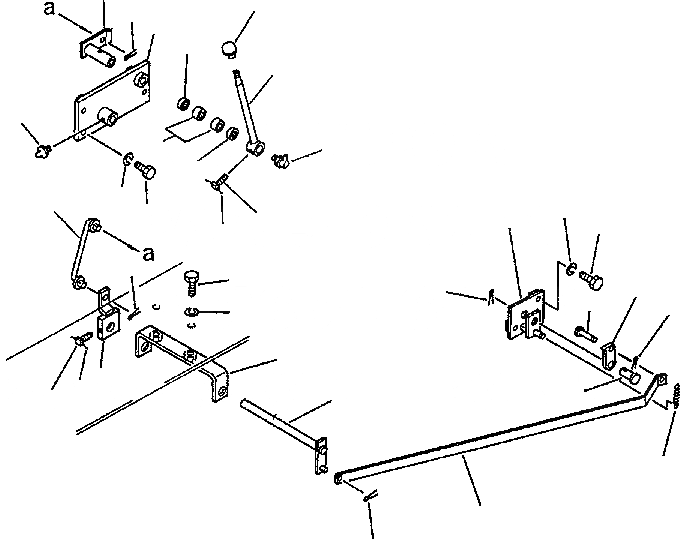 a
a