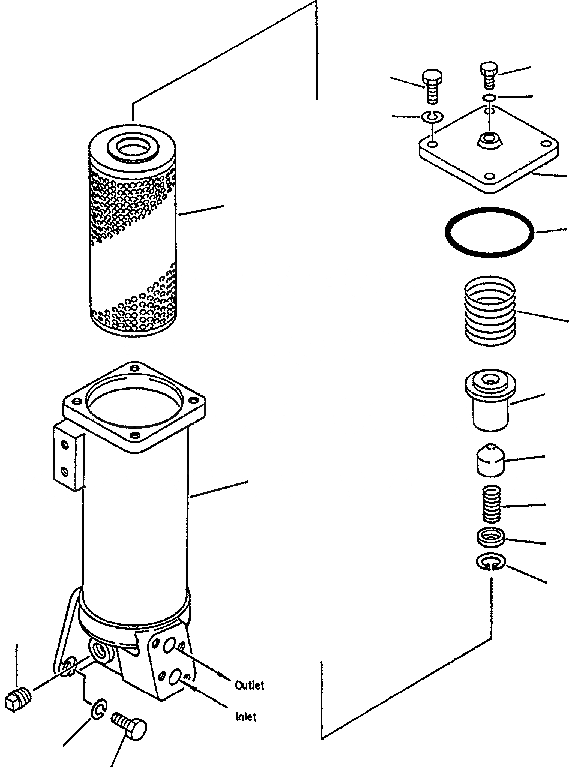 Outlet
Inlet