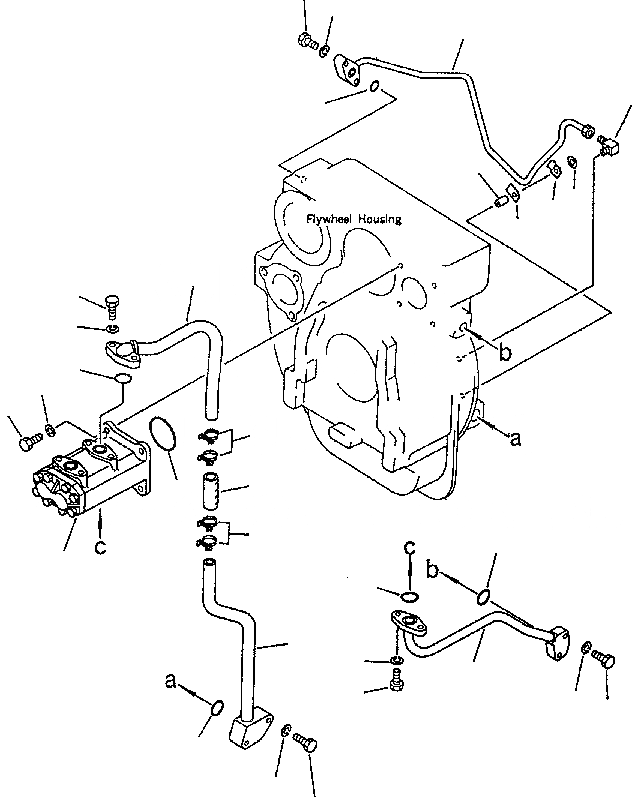 Flywheel Housing

b

a

c

c

b

a