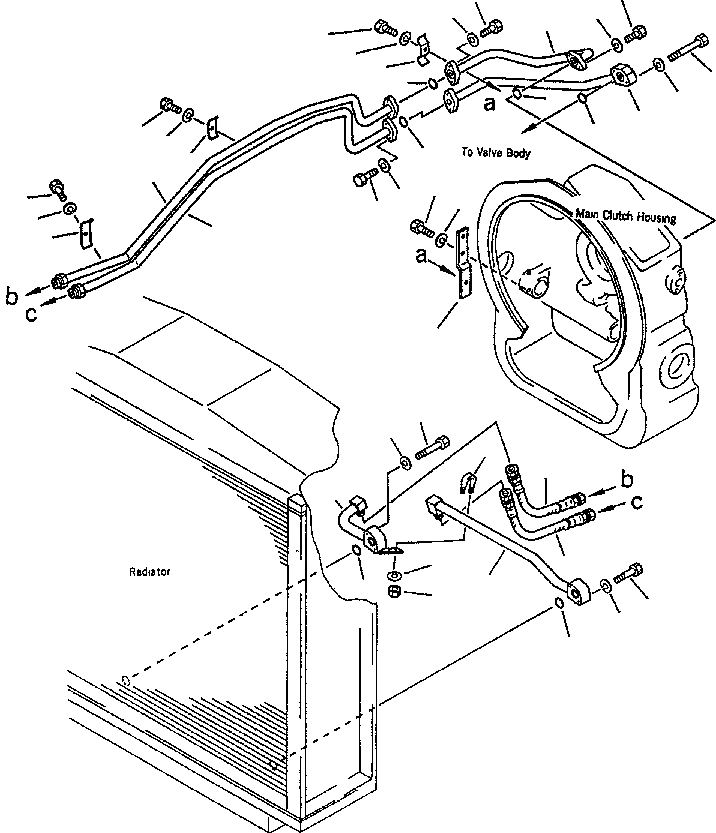 a
To Valve Body
Main Clutch Housing
a
b
c
b
c
Radiator