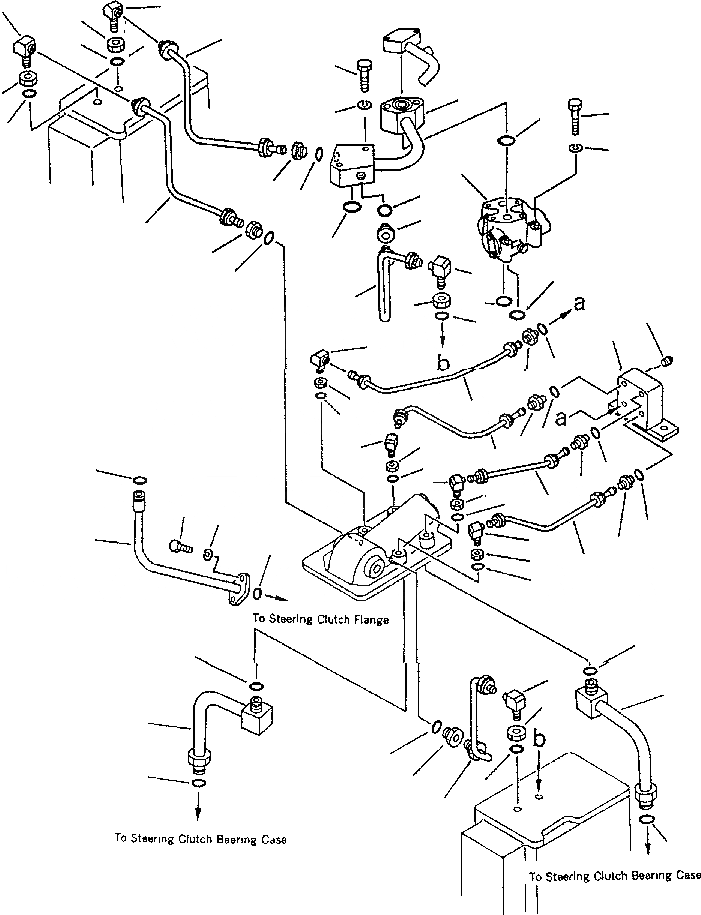 a

b

a

To Steering Clutch Flange

b

To Steering Clutch Bearing Case

To Steering Clutch Bearing Case