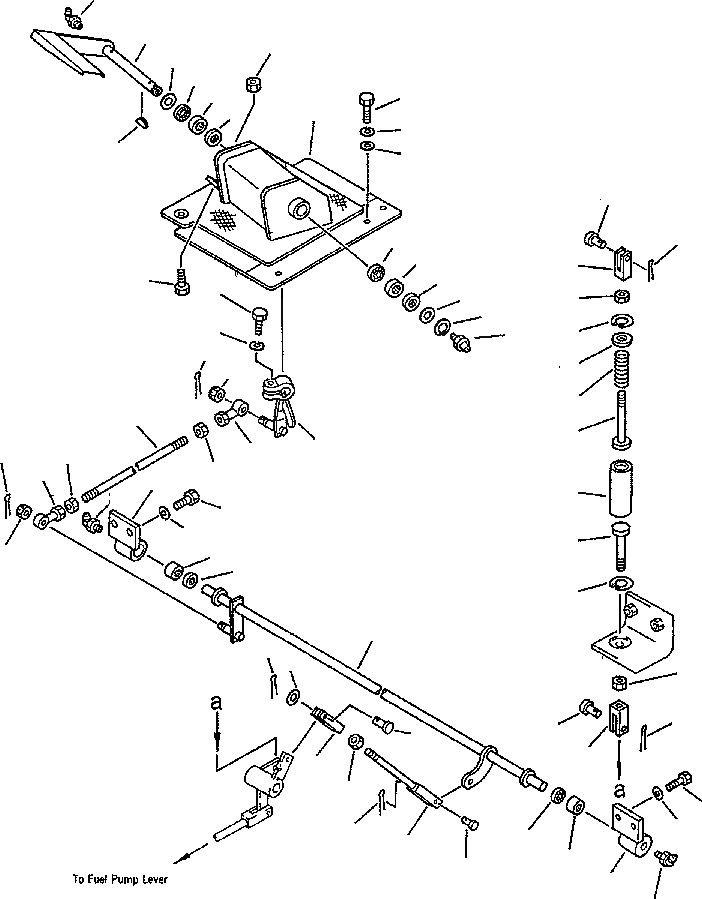 a

a

To Fuel Pump Lever