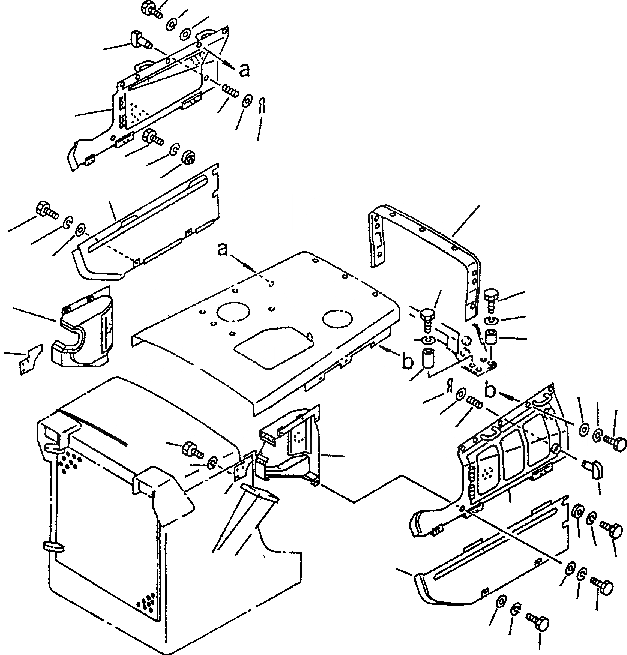 a

a

b

b