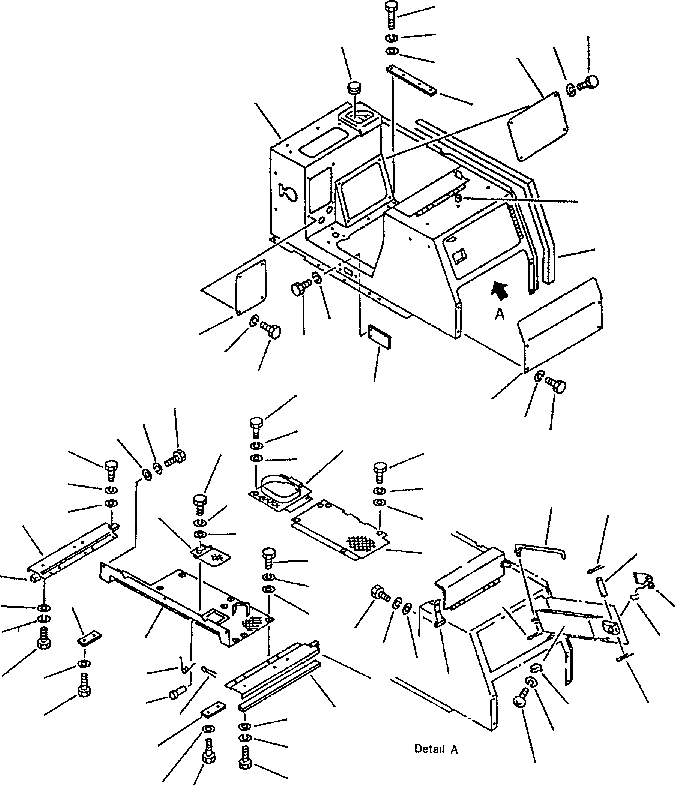 A

Detail A