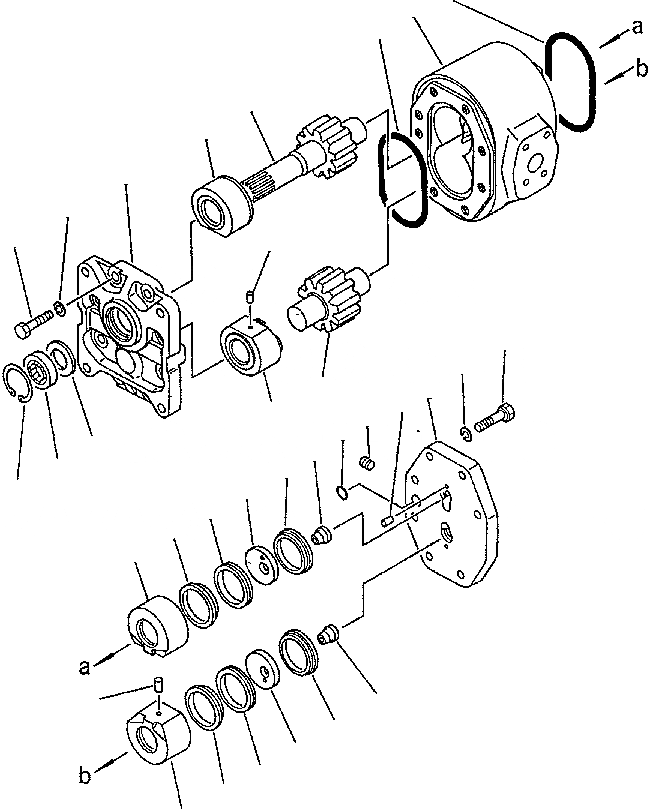 a
b
a
b