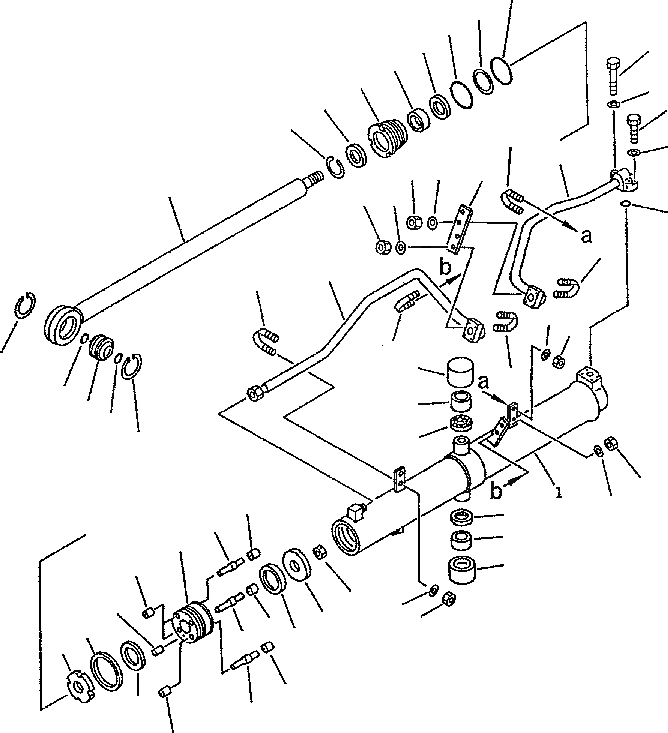 a
b
a
b
1