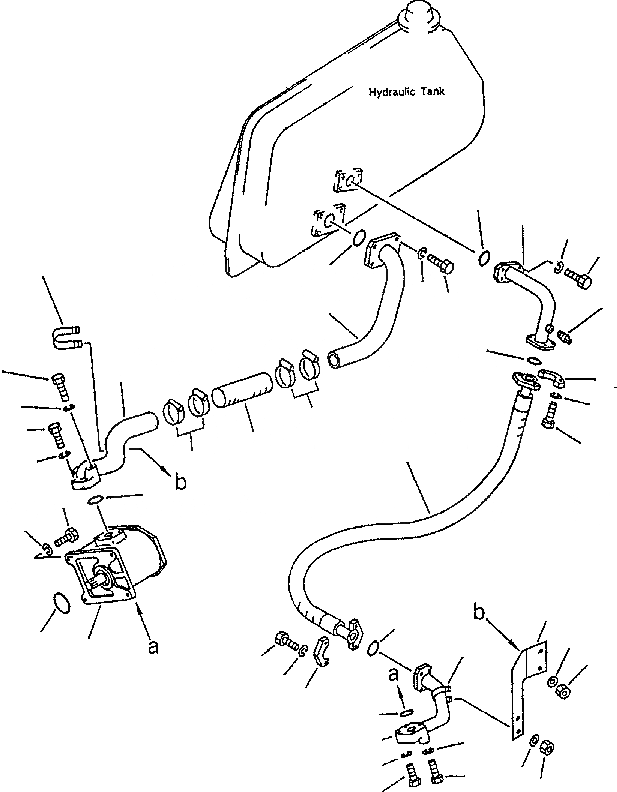 Hydraulic Tank

b

a

b

a