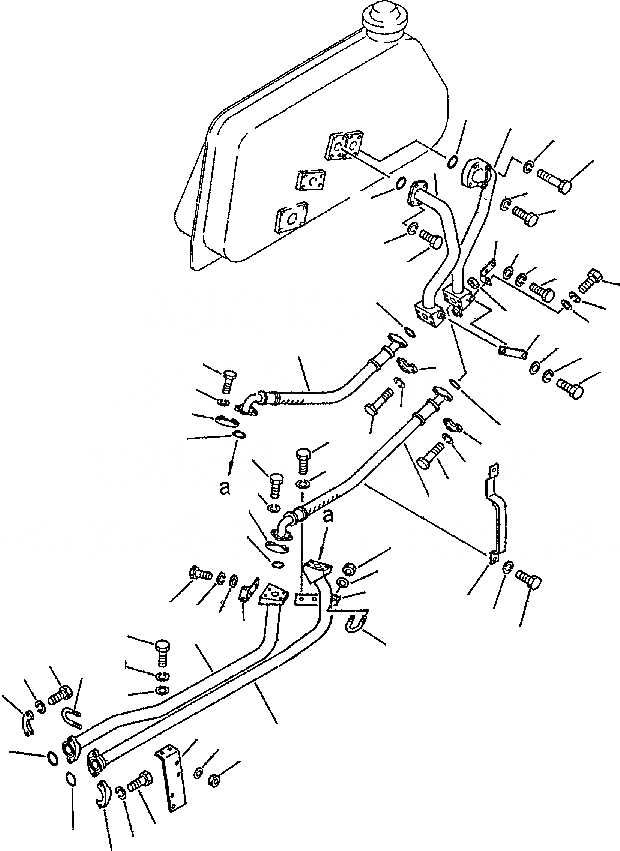 a

a