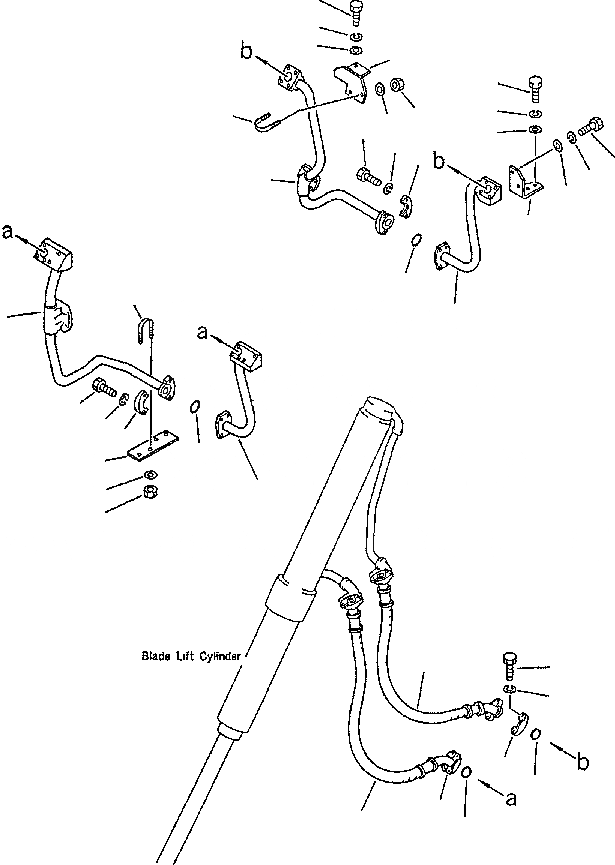 b
b
a
a
Blade Lift Cylinder
b
a