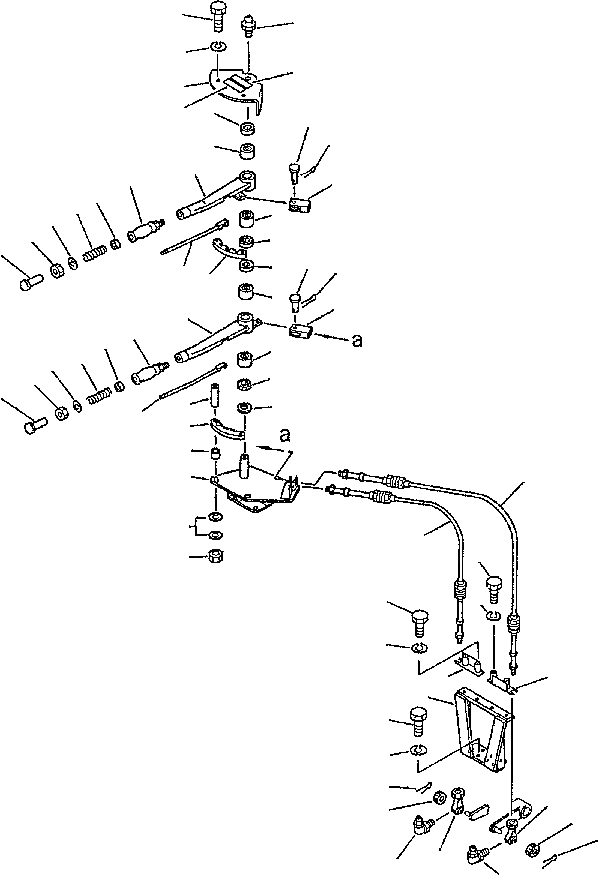 a

a