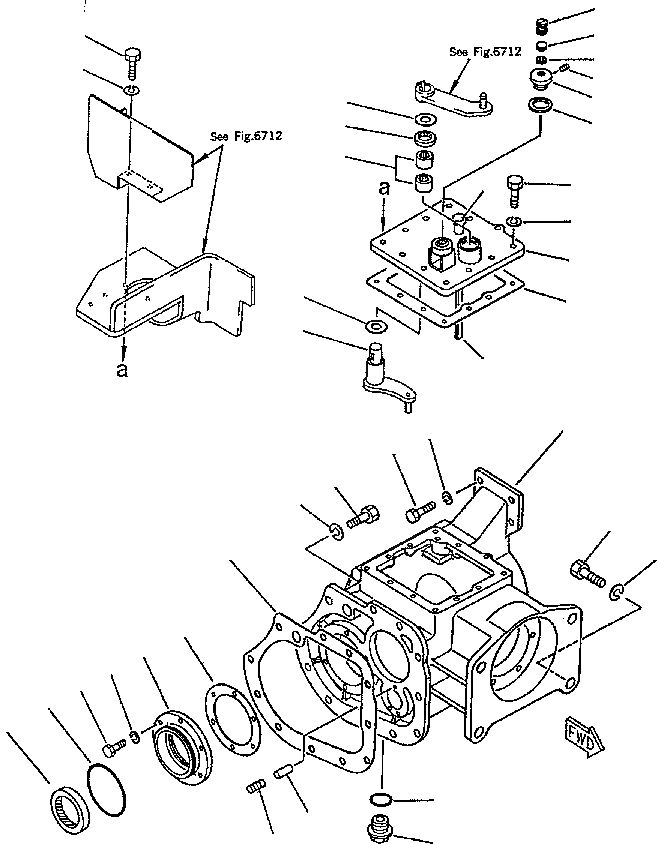 See Fig.6712

See Fig.6712

a

a

FWD