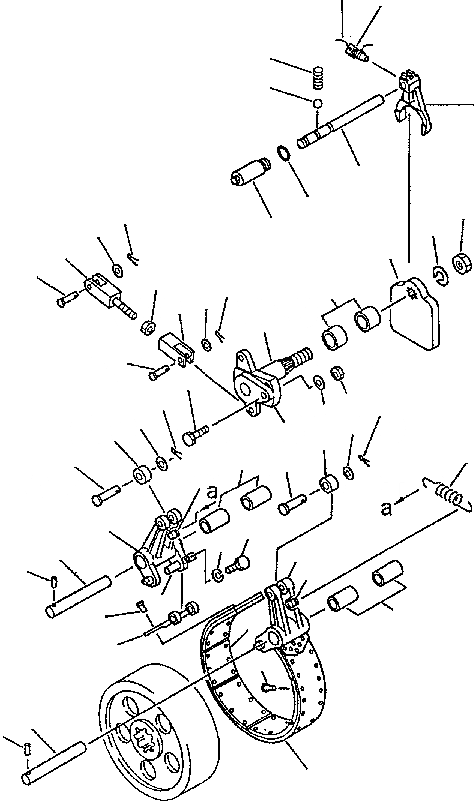 a
a