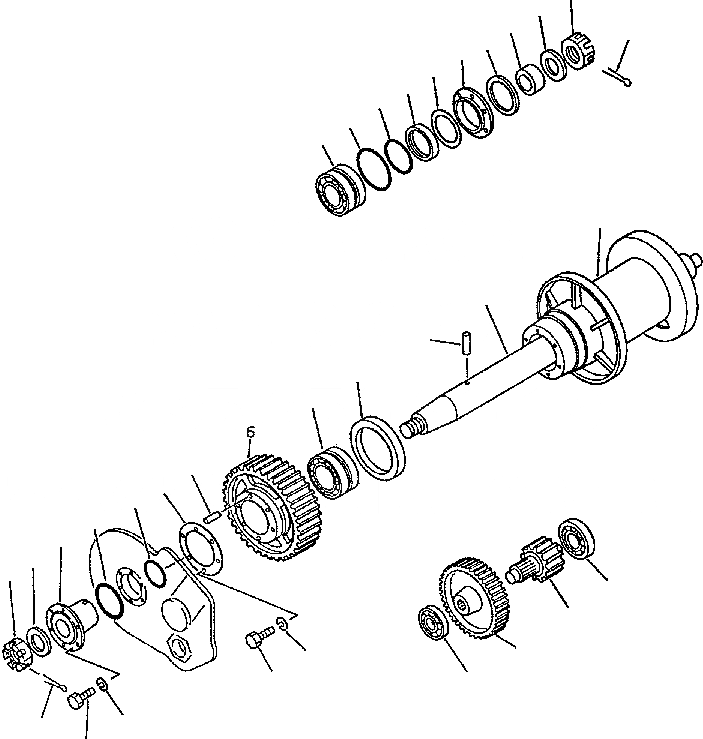 6