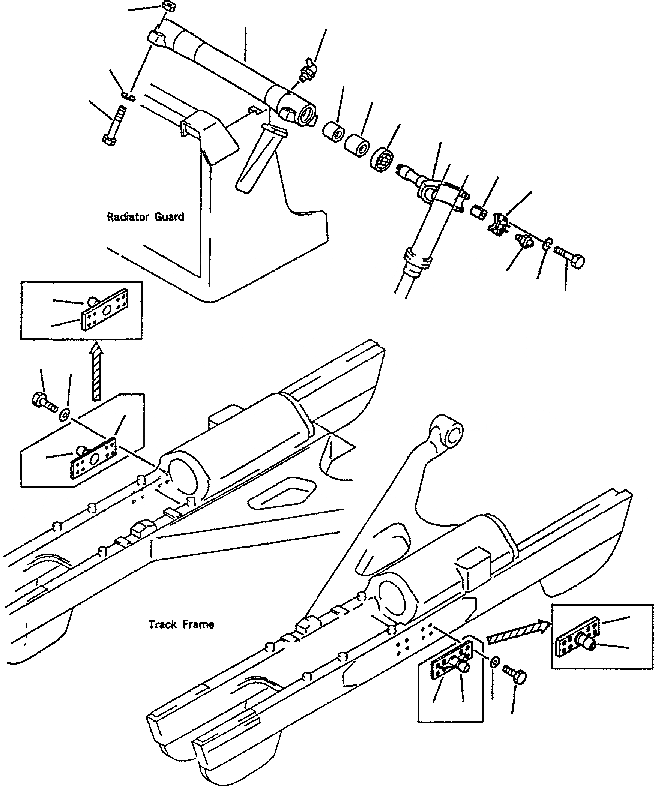 Radiator Guard

Track Frame