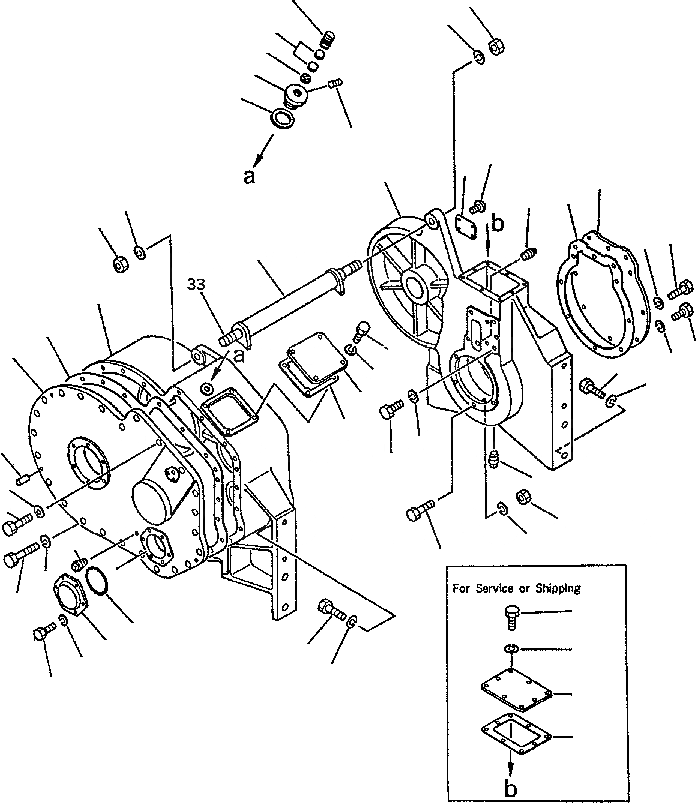 a

b

33

a

For Service or Shipping

b