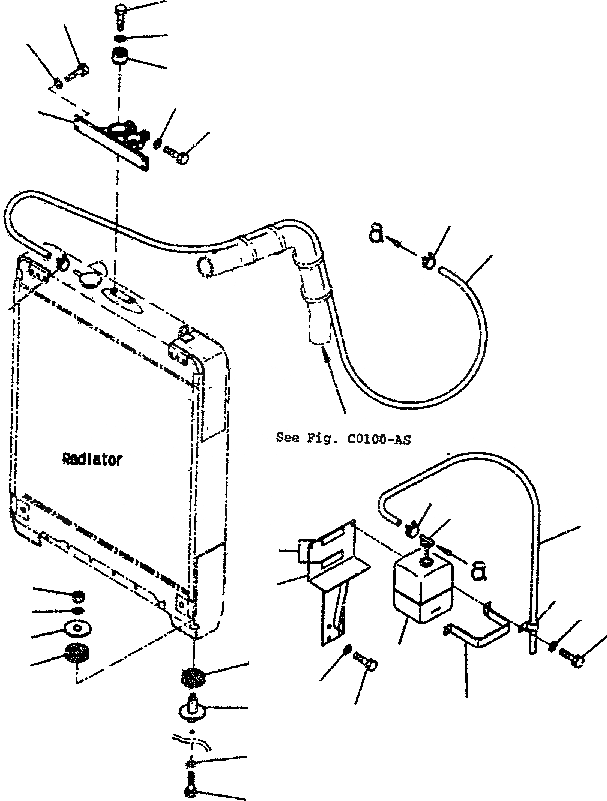 a

See Fig. C0100-AS

Radiator

a