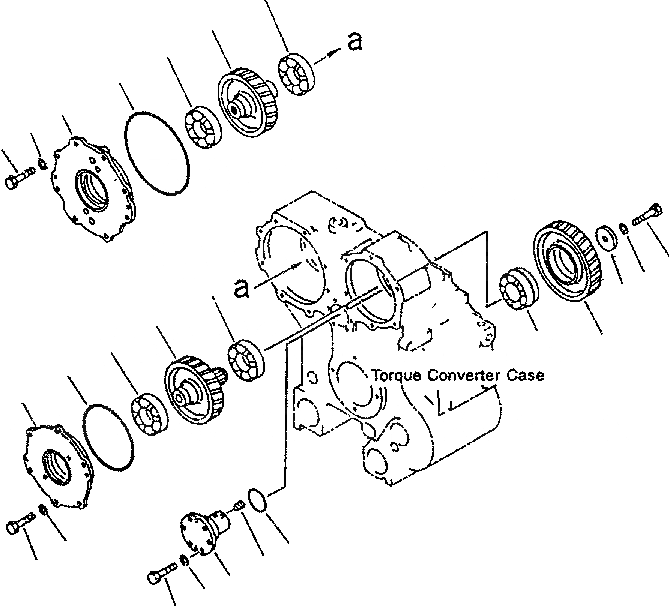 a

a

Torque Converter Case