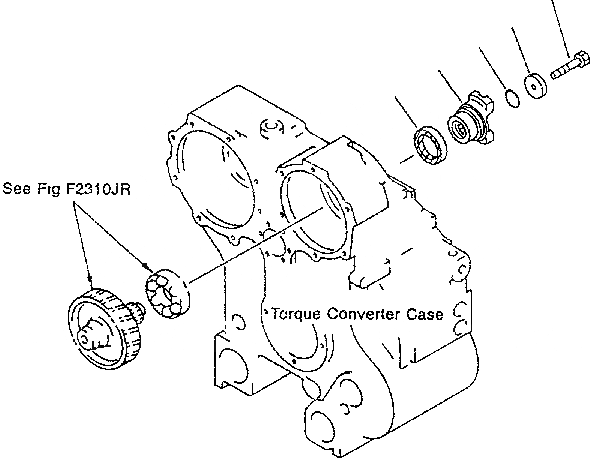 See Fig F2310JR

Torque Converter Case