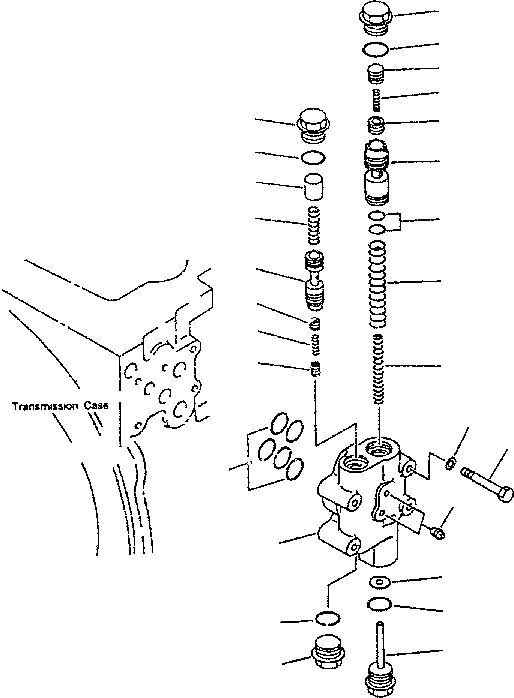 Transmission Case