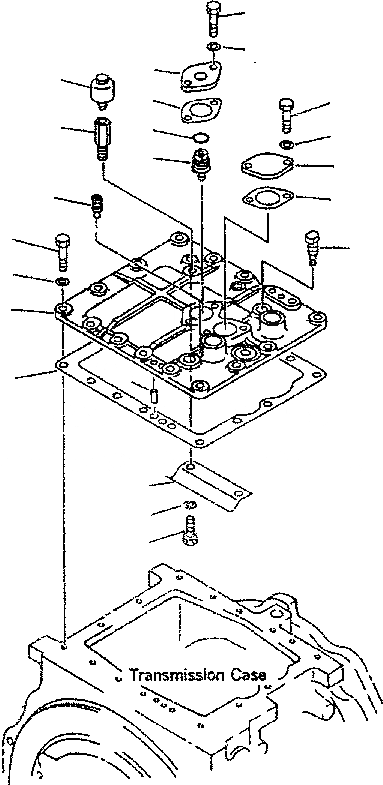 Transmission Case