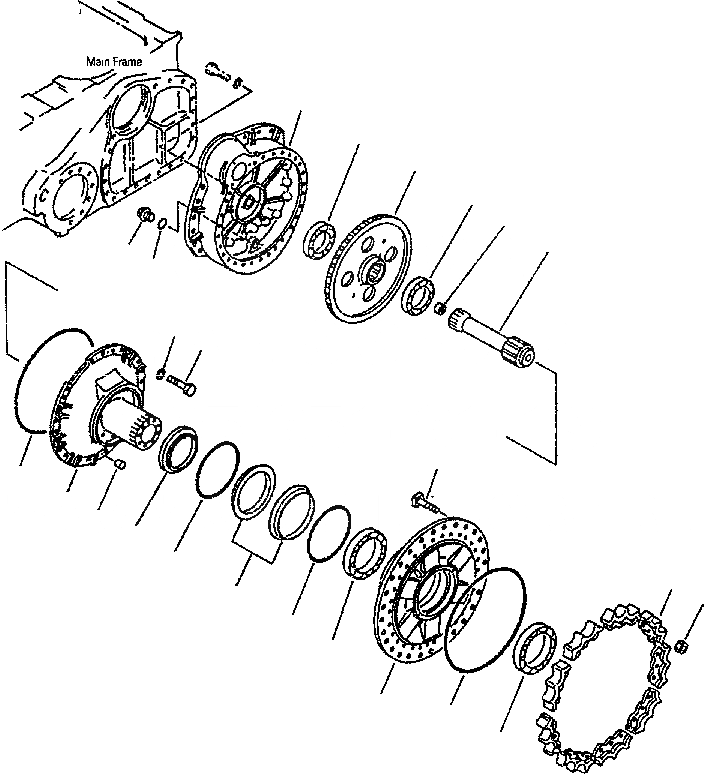 Main Frame