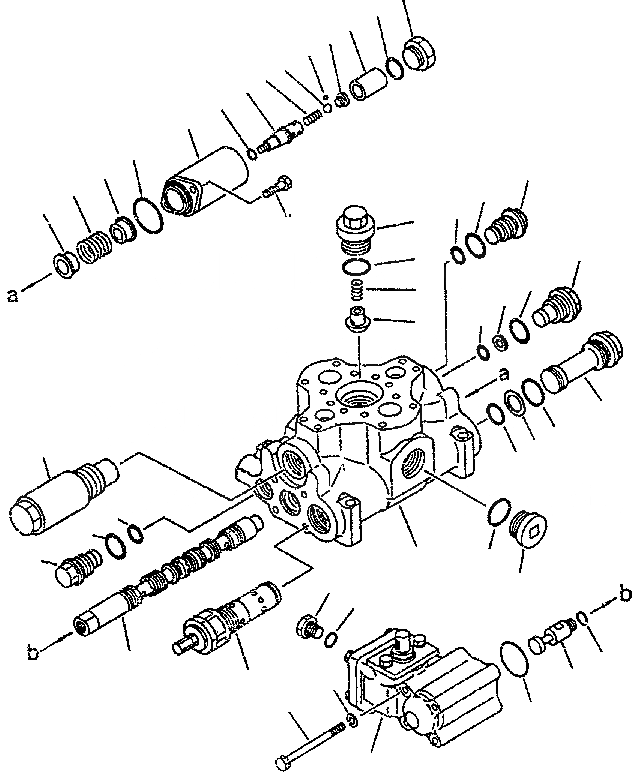 a
a
b
b