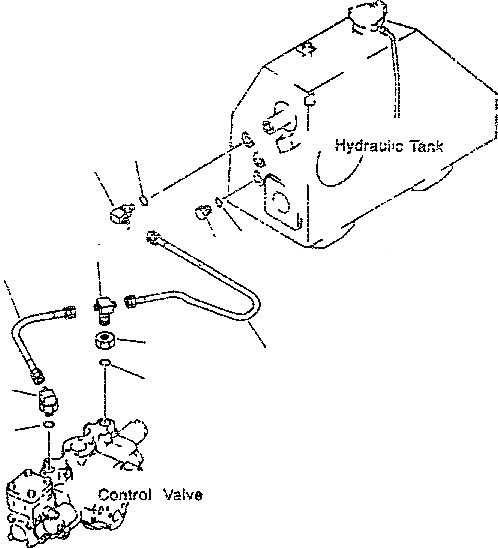 Hydraulic Tank

Control Valve