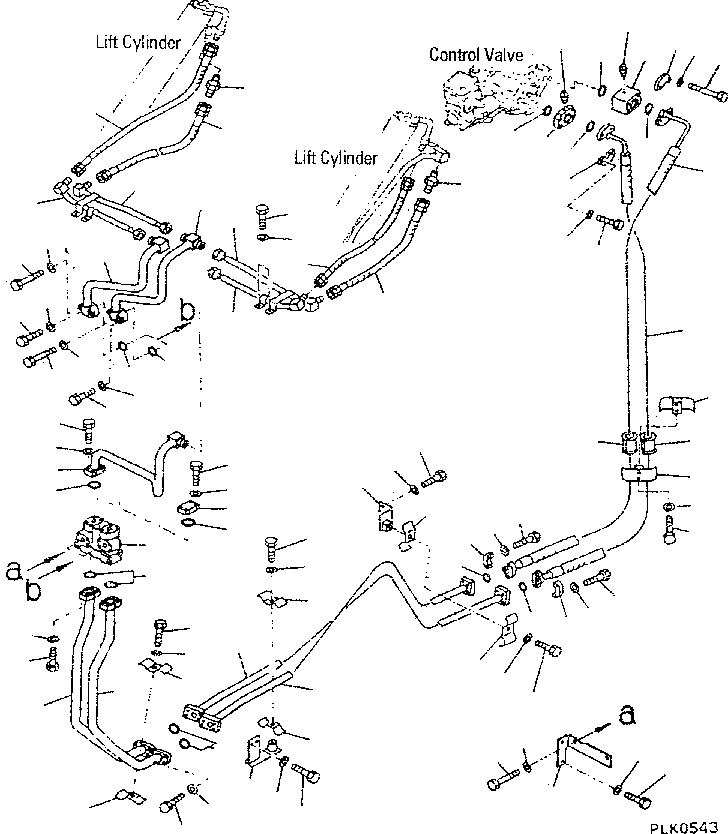 Lift Cylinder

Control Valve

Lift Cylinder

b

a

b

a

PLK0543