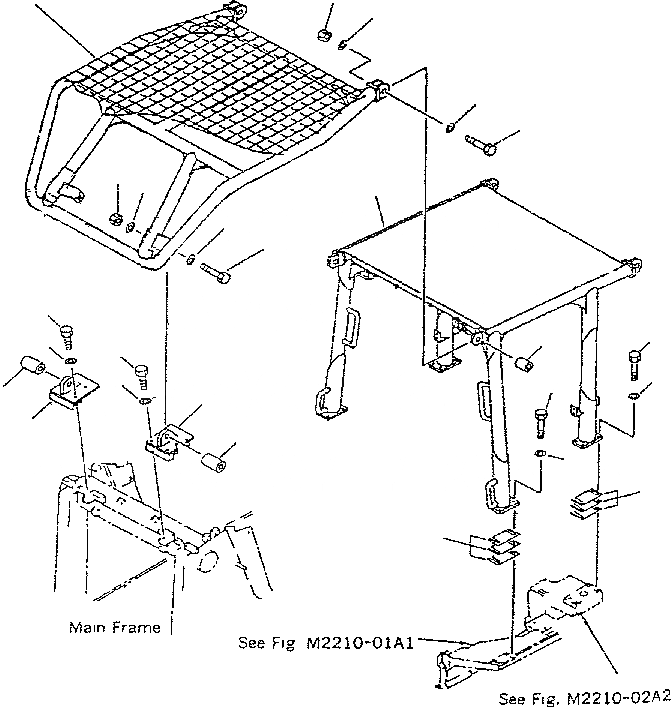 Main Frame

See Fig M2210-01A1

See Fig. M2210-02A2