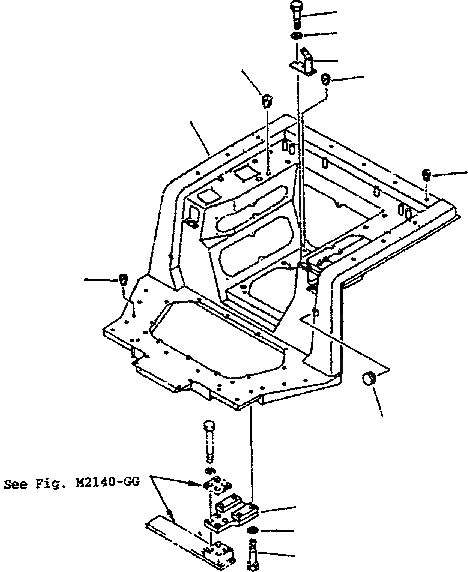 See Fig. M2140-GG