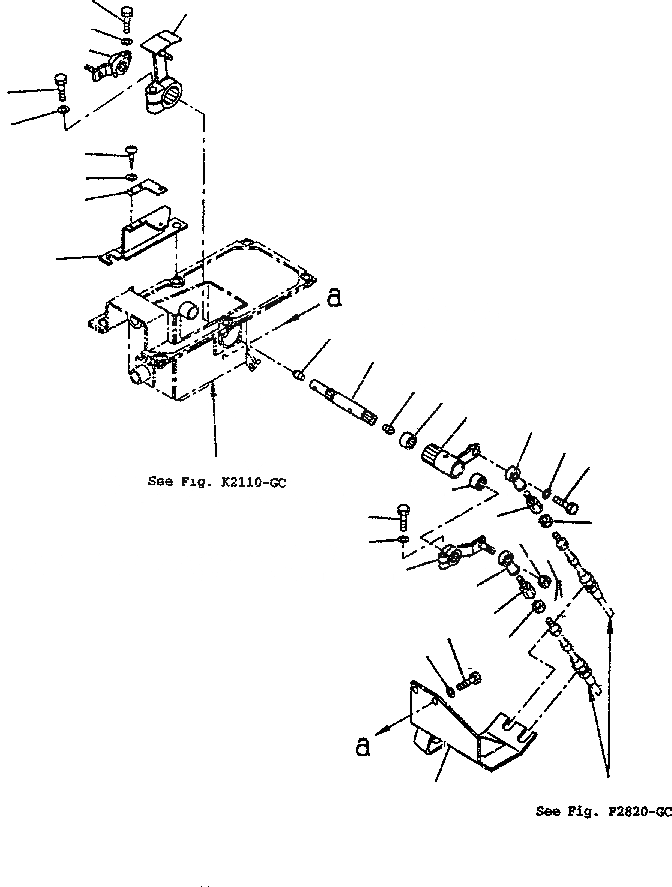 a

See Fig. K2110-GC

a

See Fig. F2820-GC