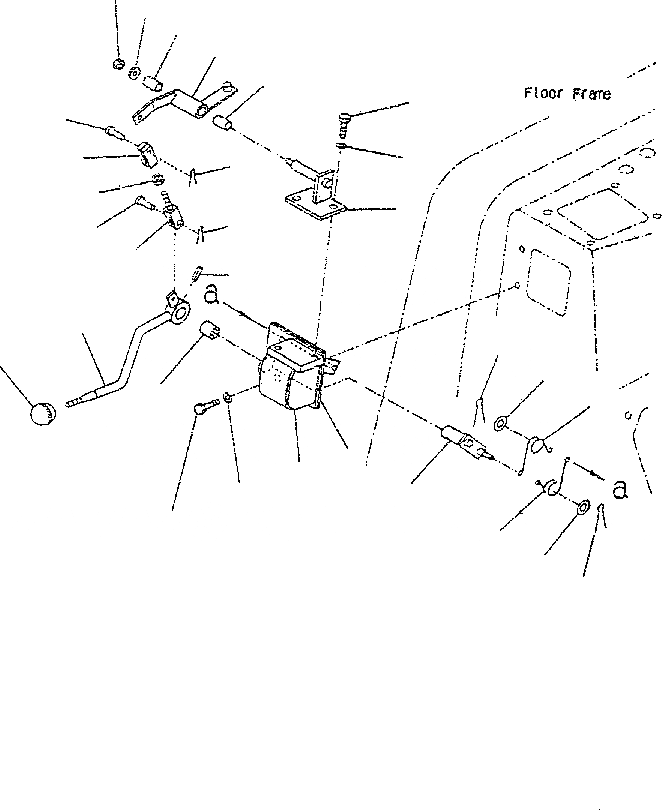 Floor Frame

a

a