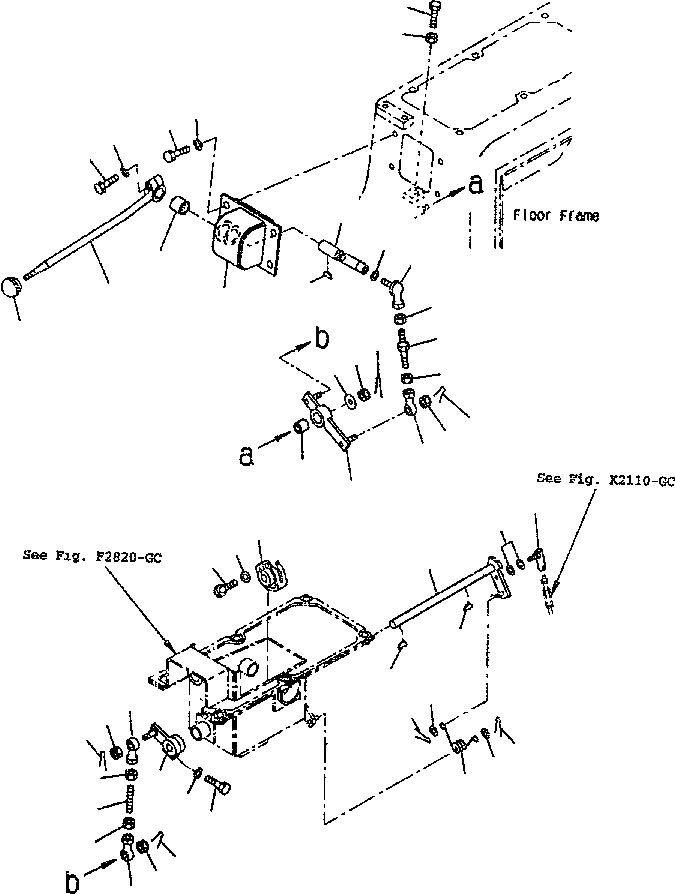 a
Floor Frame
b
a
See Fig. K2110-GC
See Fig. F2820-GC
b