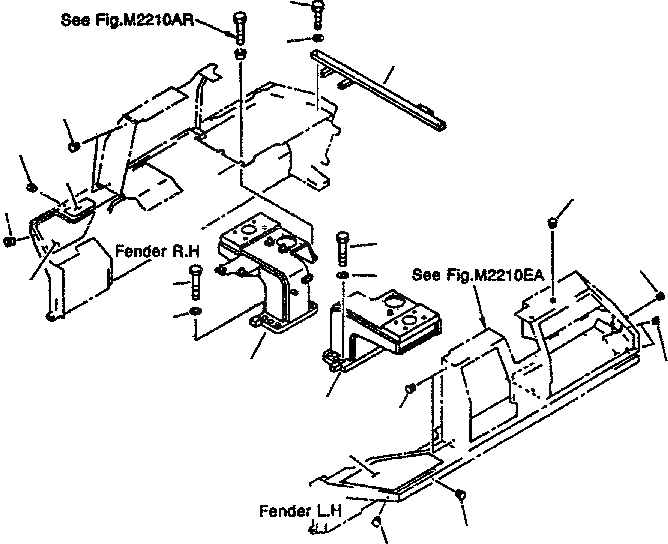 See Fig.M2210AR

Fender R.H

See Fig.M2210EA

Fender L.H