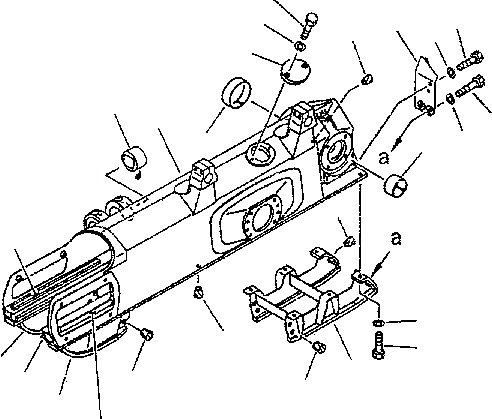 a

a