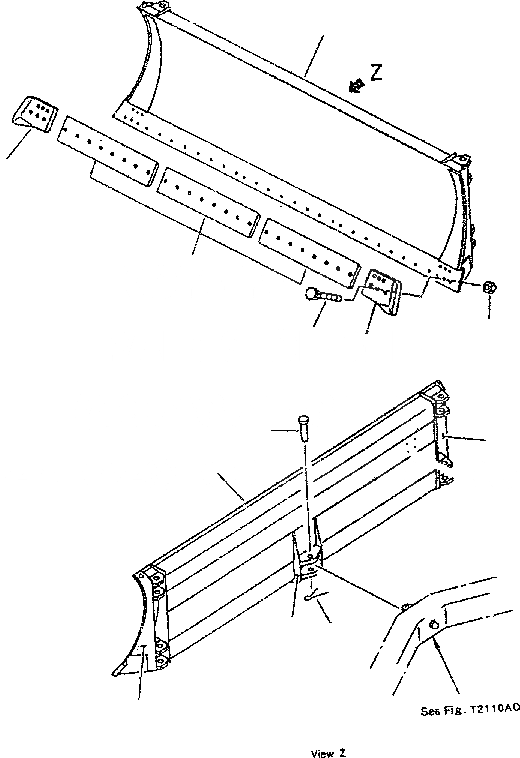 Z

See Fig. T2110A0

View Z