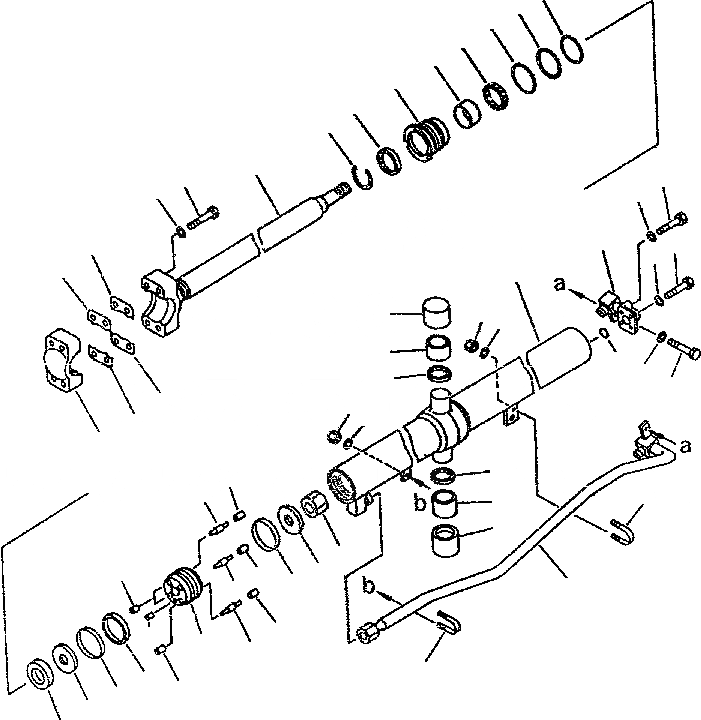 a
a
b
b