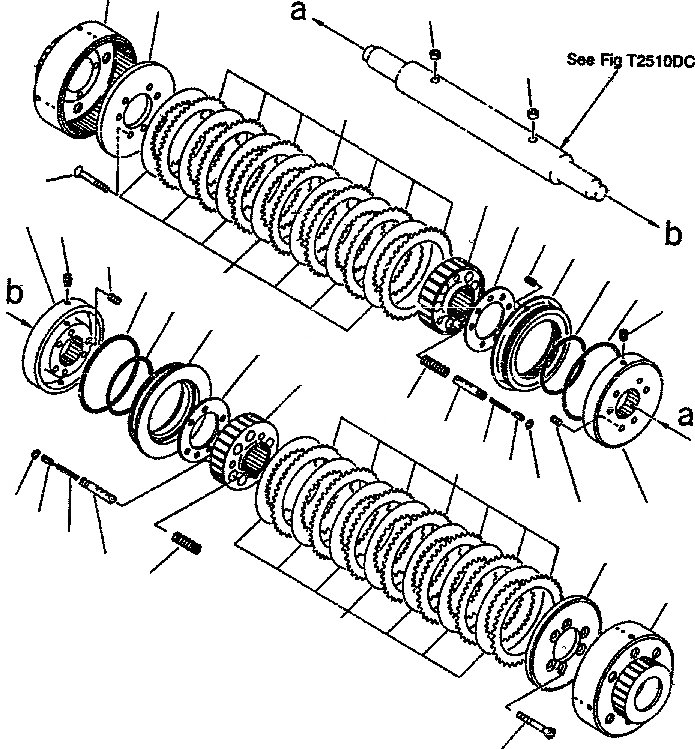 a
See Fig T2510DC
b
b
a